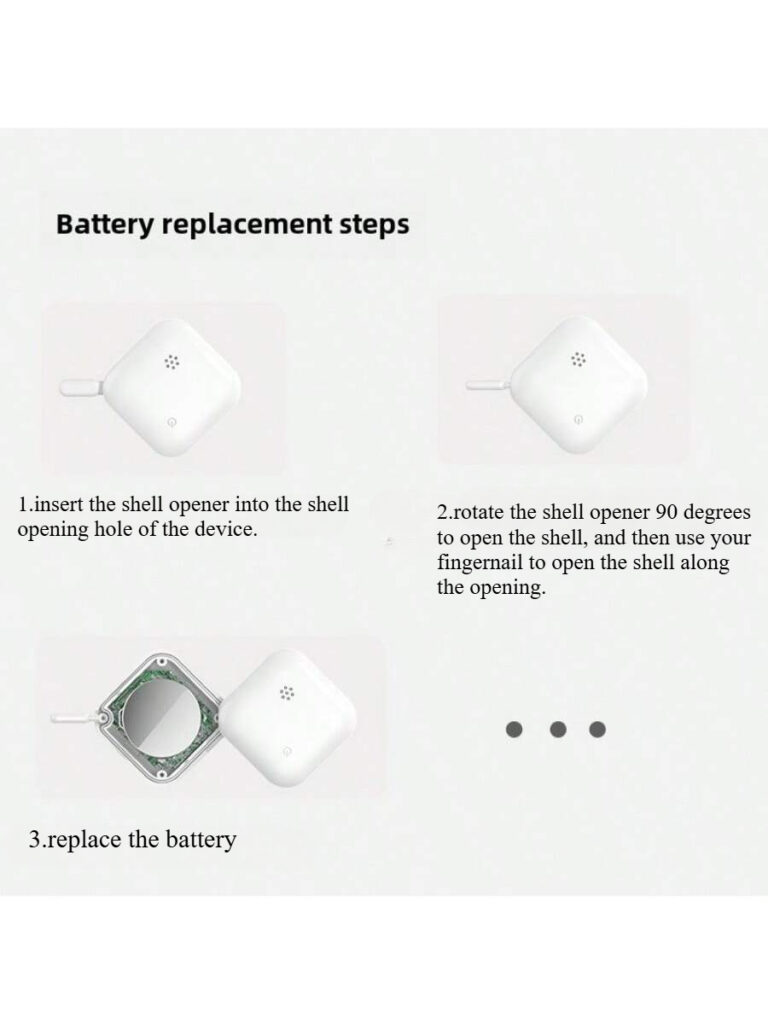 Battery replacement steps

1.insert the shell opener into the shell opening hole of the device.

2.rotate the shell opener 90 degrees to open the shell, and then use your fingernail to open the shell along the opening.

3.replace the battery